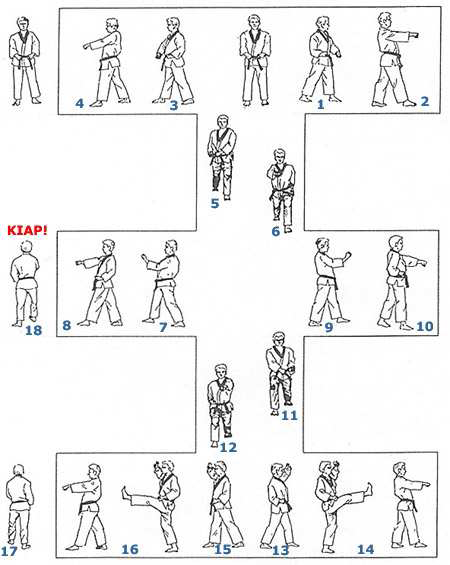 4 3 1 2

5

6

KIAP!

18 8 7 9 10

11

12

17 16 15 13 14